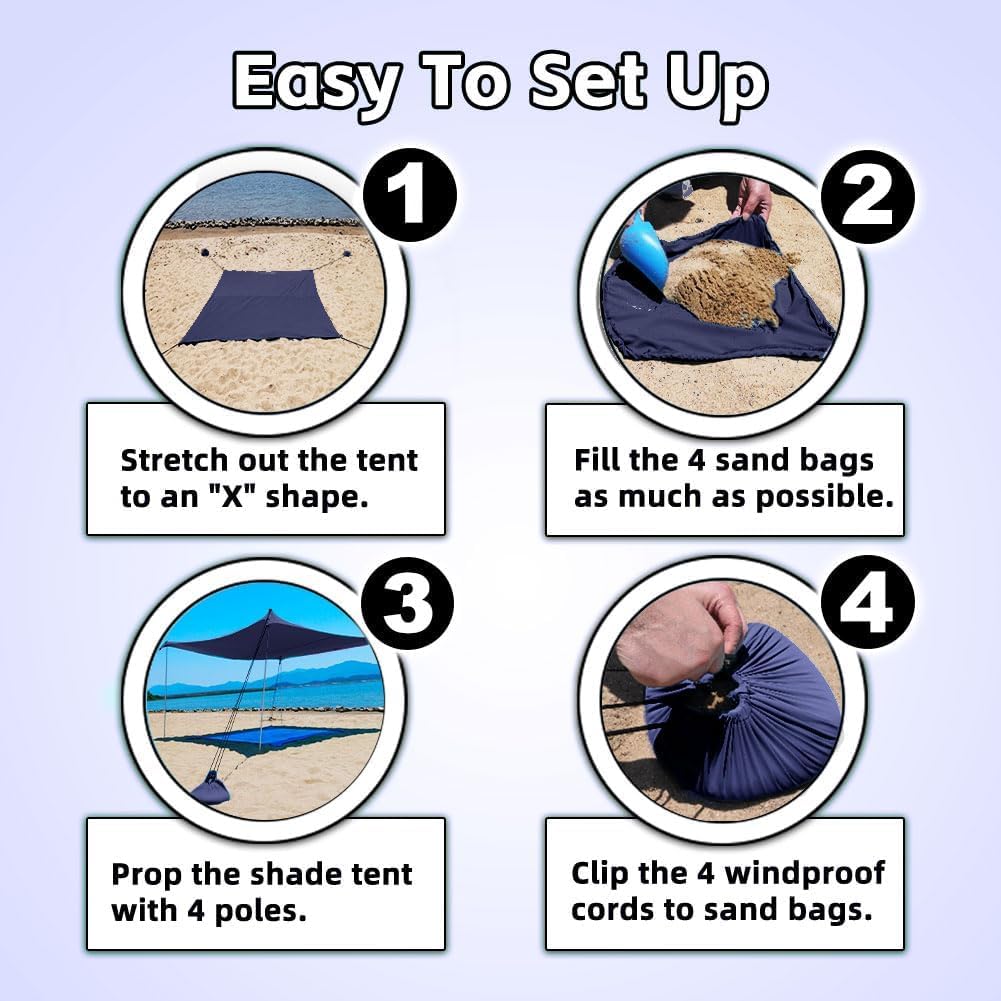 Easy To Set Up

1

Stretch out the tent to an "X" shape.

2

Fill the 4 sand bags as much as possible.

3

Prop the shade tent with 4 poles.

4

Clip the 4 windproof cords to sand bags.