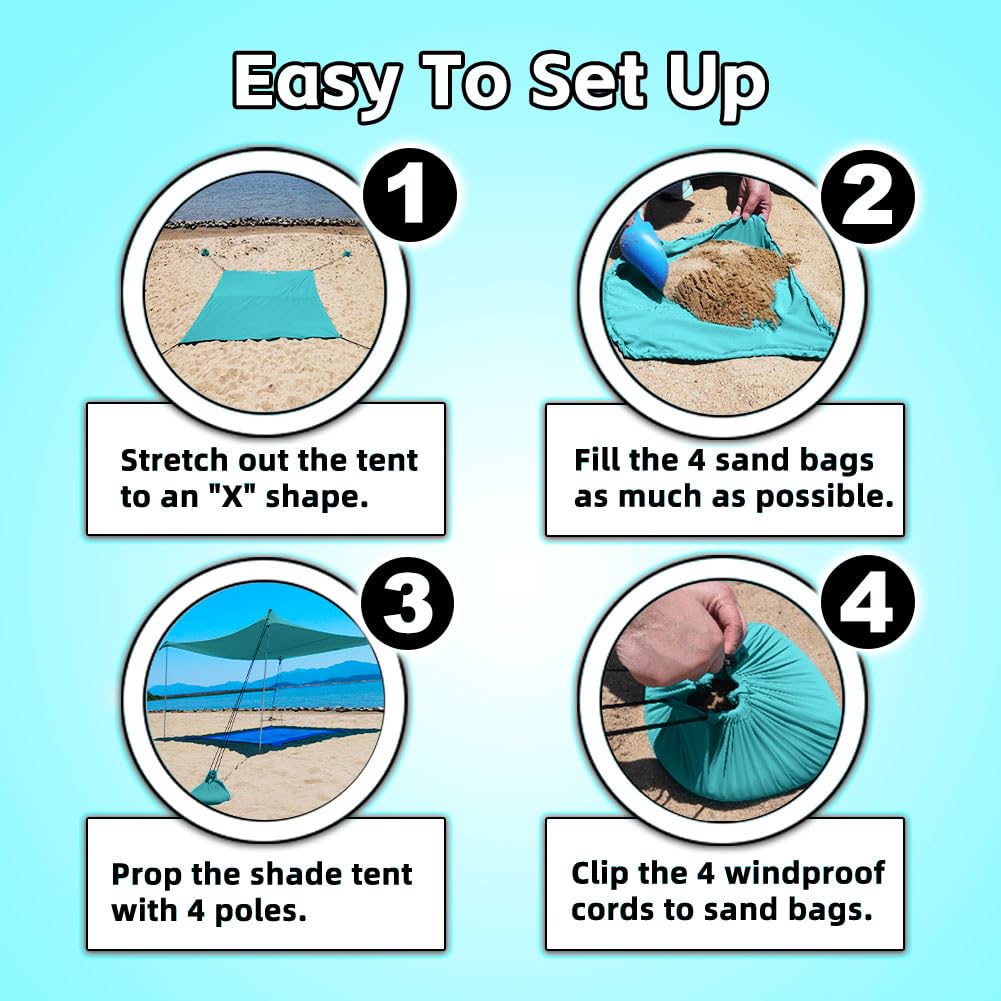 Easy To Set Up

1

Stretch out the tent to an "X" shape.

2

Fill the 4 sand bags as much as possible.

3

Prop the shade tent with 4 poles.

4

Clip the 4 windproof cords to sand bags.